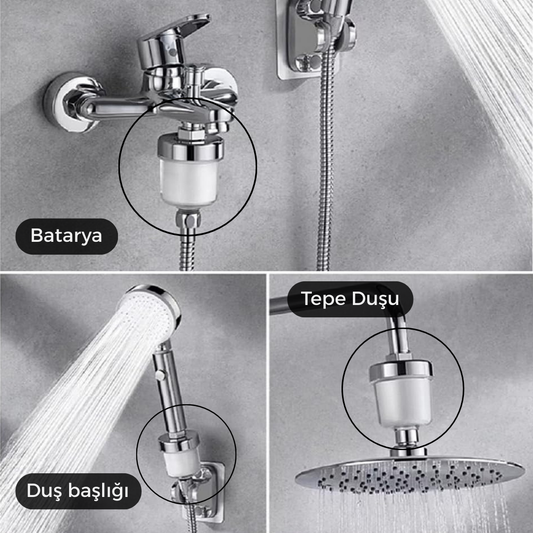 Batarya

Tepe Duşu

Duş başlığı