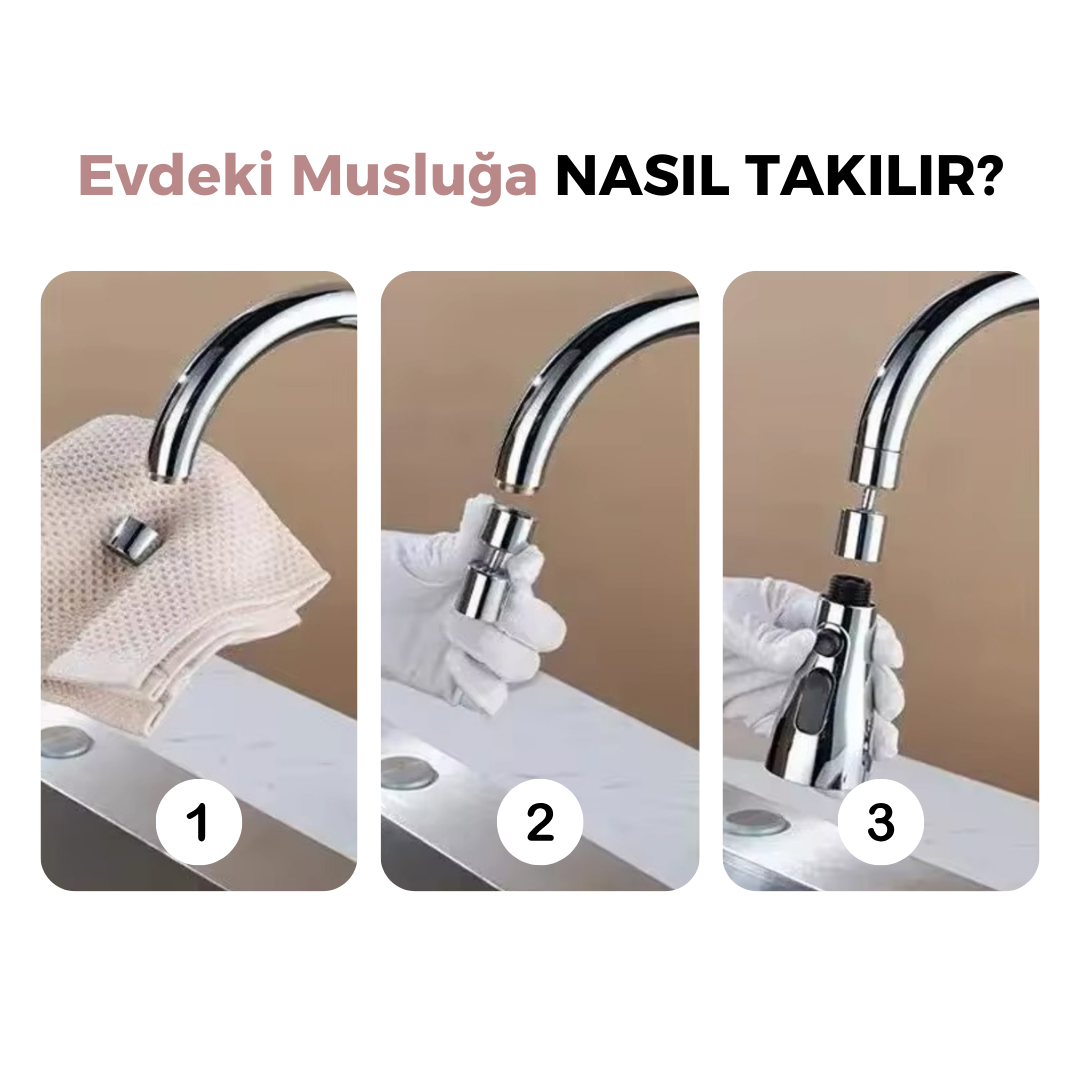 Evdeki Musluğa NASIL TAKILIR?

1

2

3