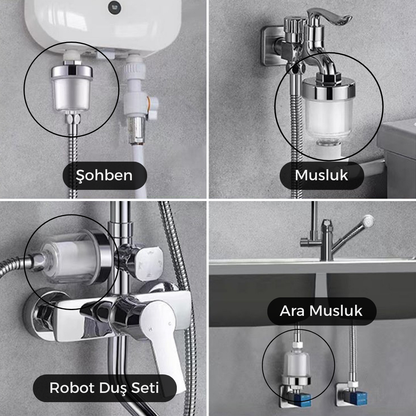 Şohben

Musluk

Robot Duş Seti

Ara Musluk