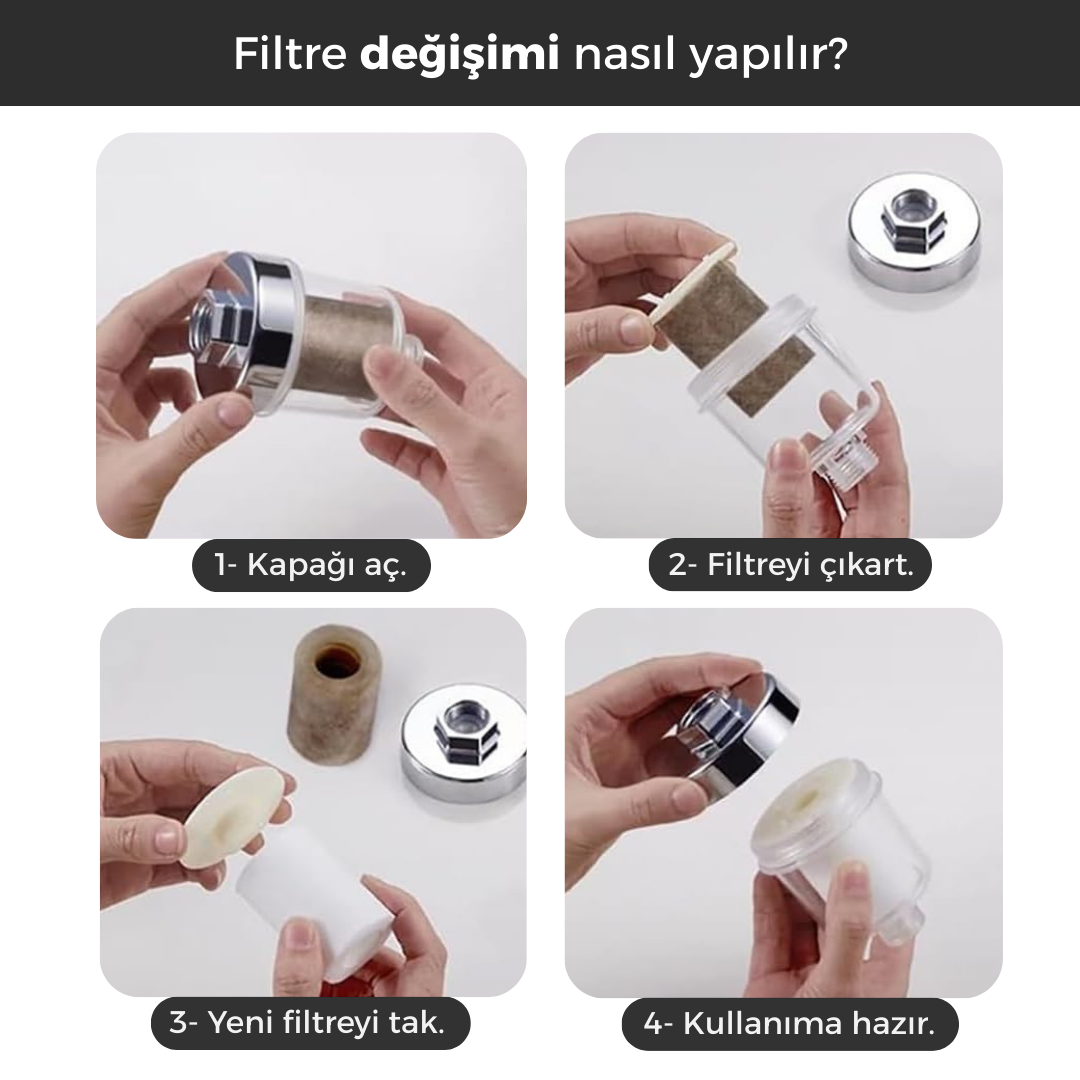 Filtre değişimi nasıl yapılır?

1- Kapağı aç.

2- Filtreyi çıkart.

3- Yeni filtreyi tak.

4- Kullanıma hazır.