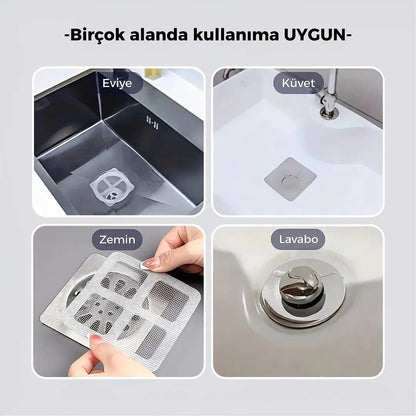 -Birçok alanda kullanıma UYGUN-

Eviye

Küvet

Zemin

Lavabo